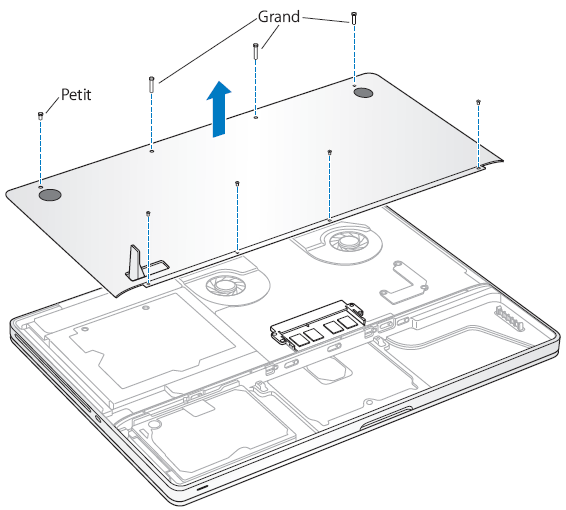 Grand
Petit